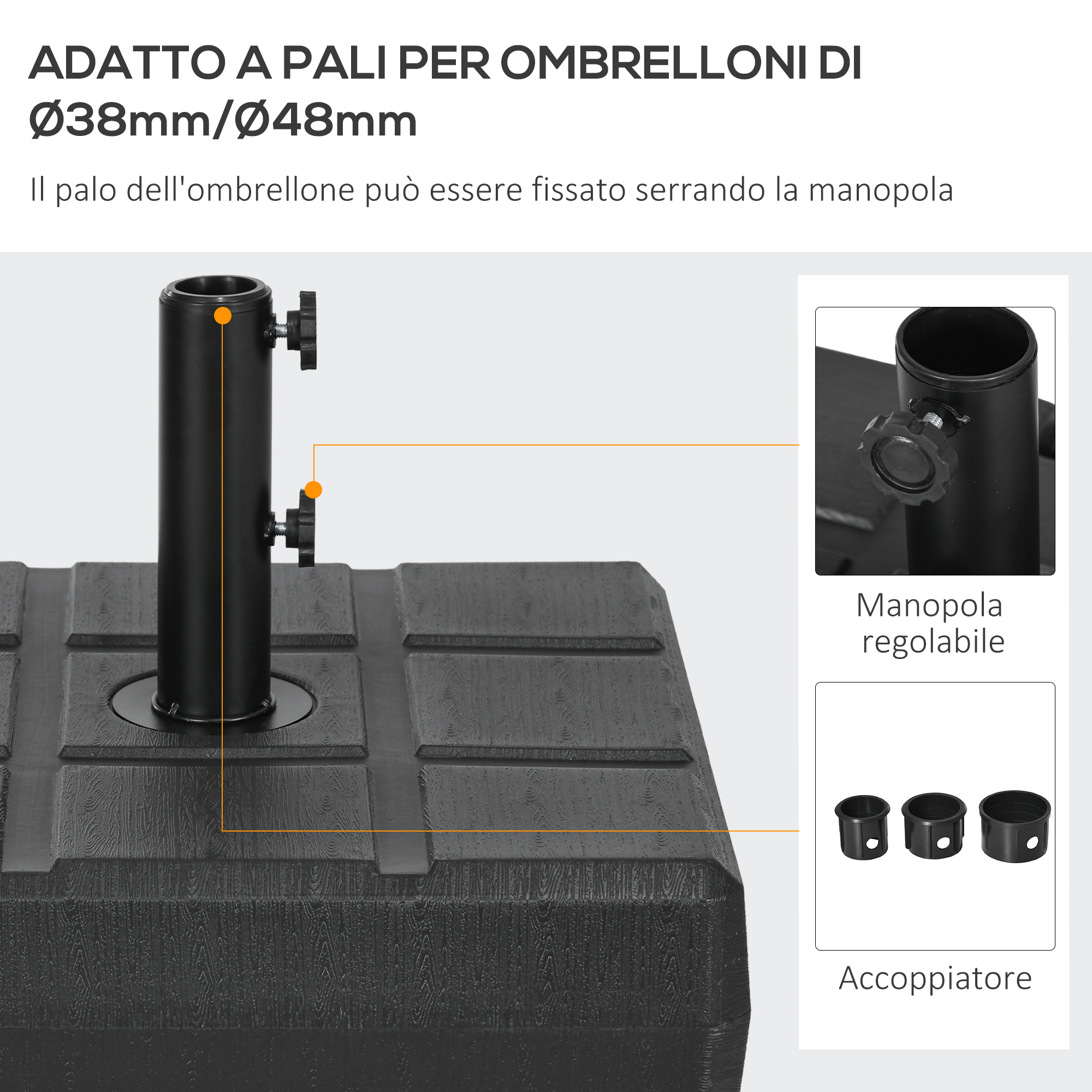 ADATTO A PALI PER OMBRELLONI DI Ø38mm/Ø48mm

Il palo dell'ombrellone può essere fissato serrando la manopola

Manopola regolabile

Accoppiatore