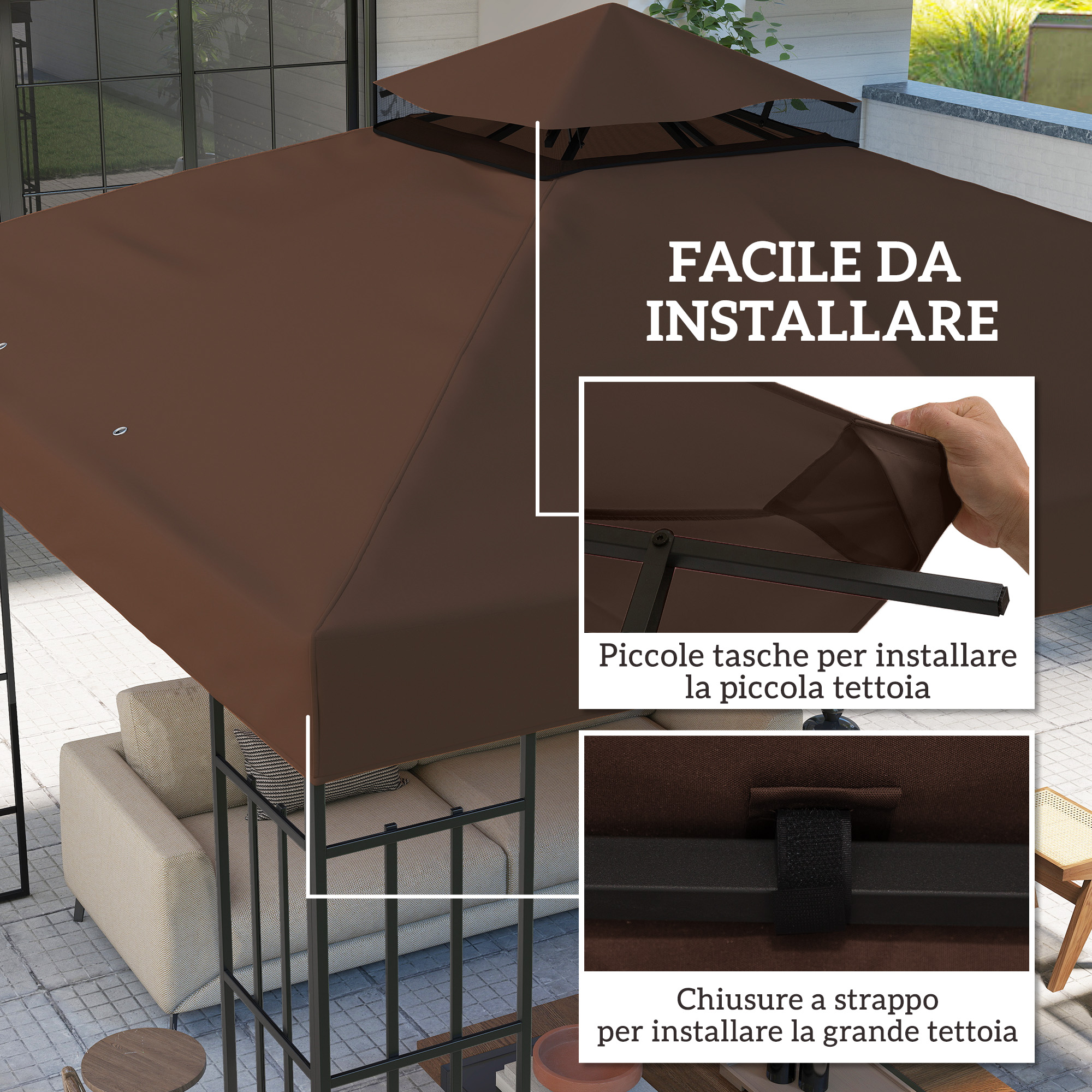 FACILE DA INSTALLARE

Piccole tasche per installare la piccola tettoia

Chiusure a strappo per installare la grande tettoia