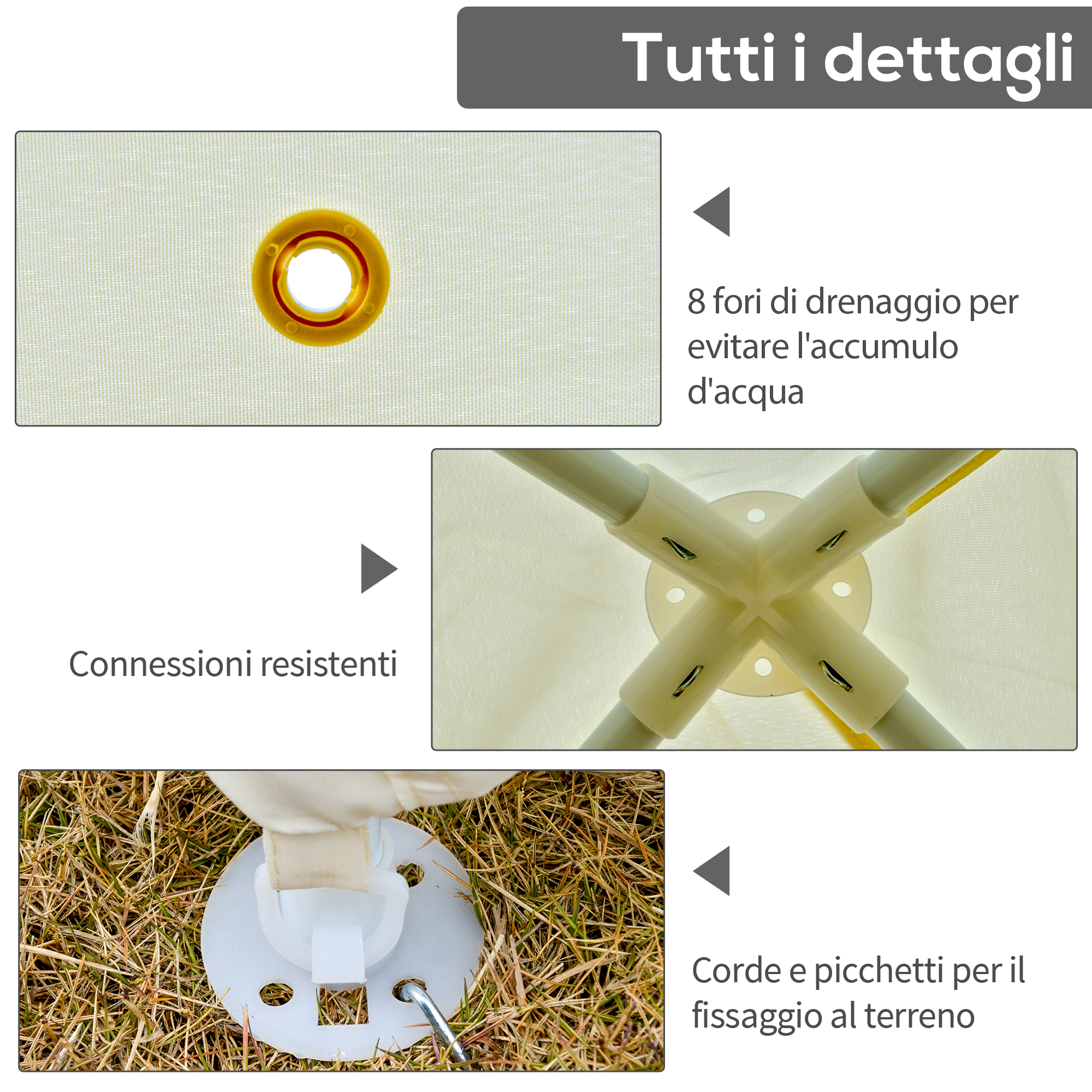 Tutti i dettagli

8 fori di drenaggio per evitare l'accumulo d'acqua

Connessioni resistenti

Corde e picchetti per il fissaggio al terreno