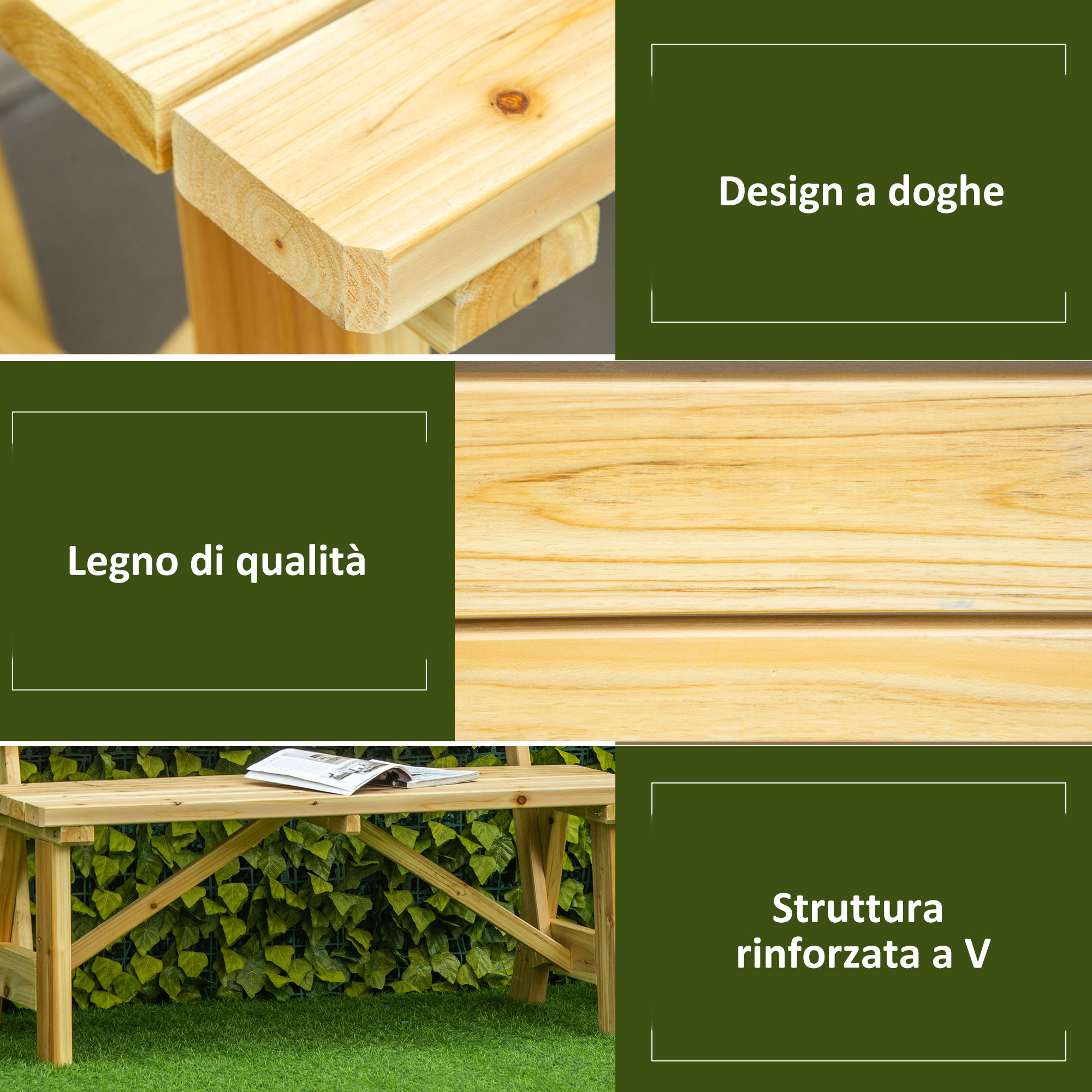 Design a doghe

Legno di qualità

Struttura rinforzata a V