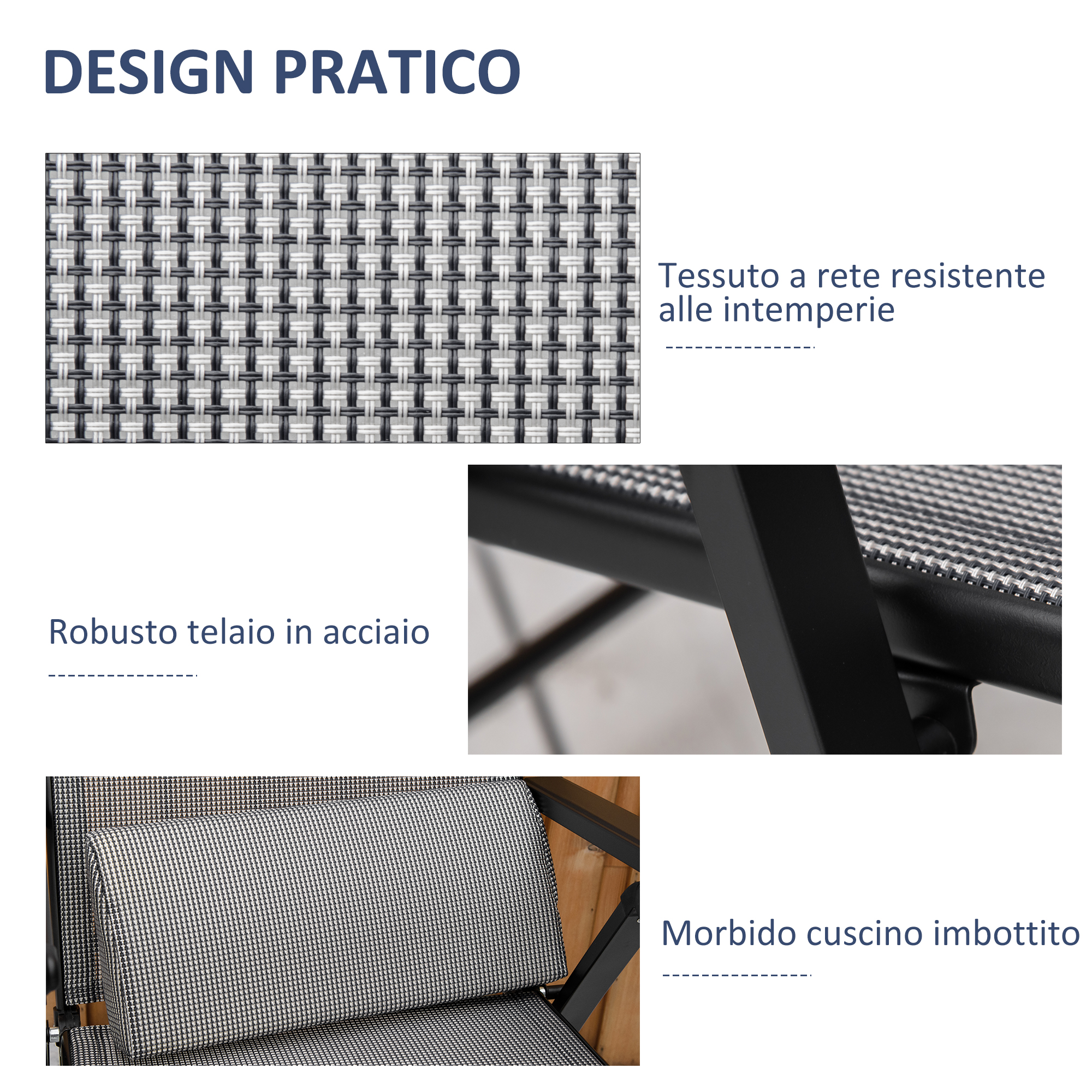 DESIGN PRATICO

Tessuto a rete resistente alle intemperie

Robusto telaio in acciaio

Morbido cuscino imbottito