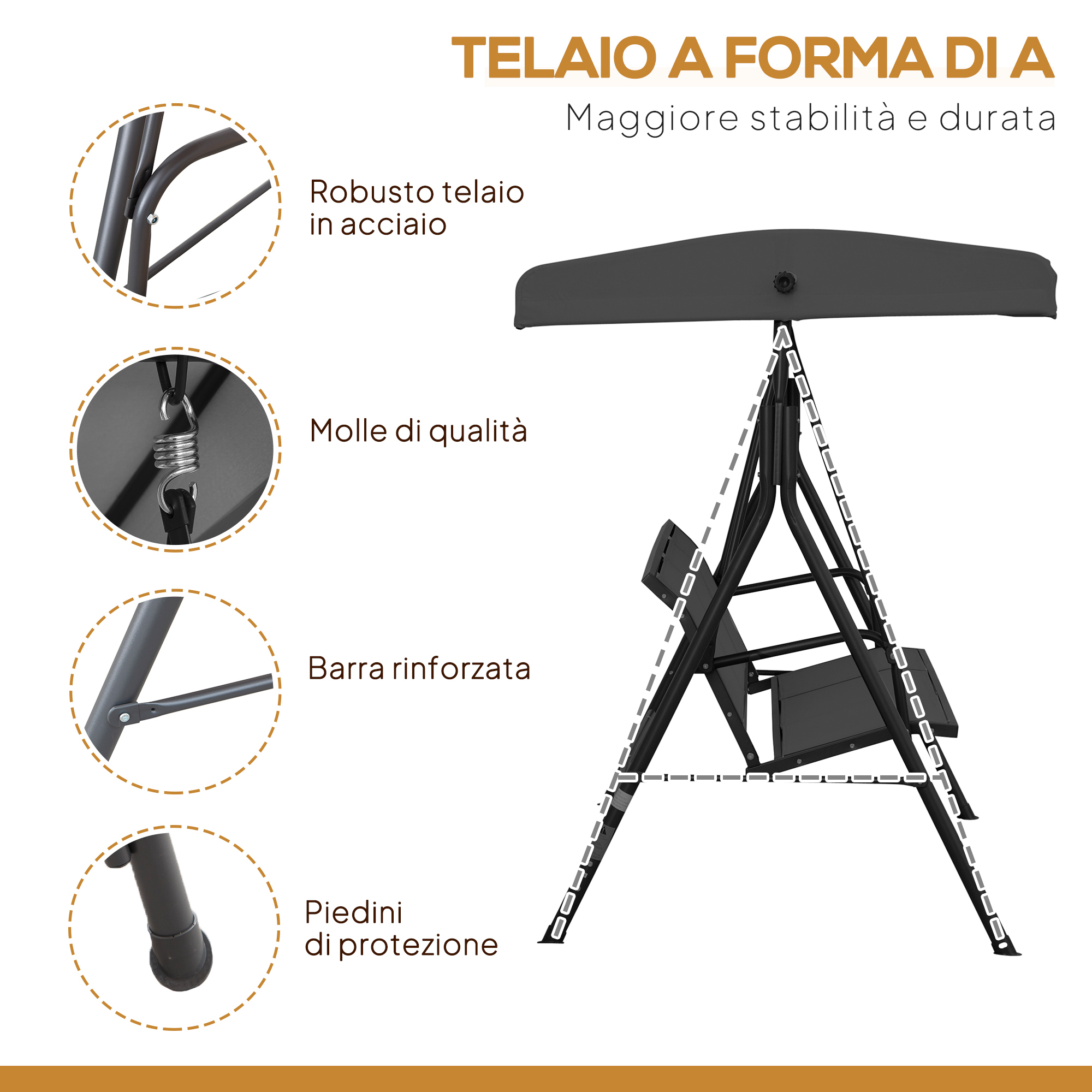 TELAIO A FORMA DI A
Maggiore stabilità e durata

Robusto telaio in acciaio

Molle di qualità

Barra rinforzata

Piedini di protezione