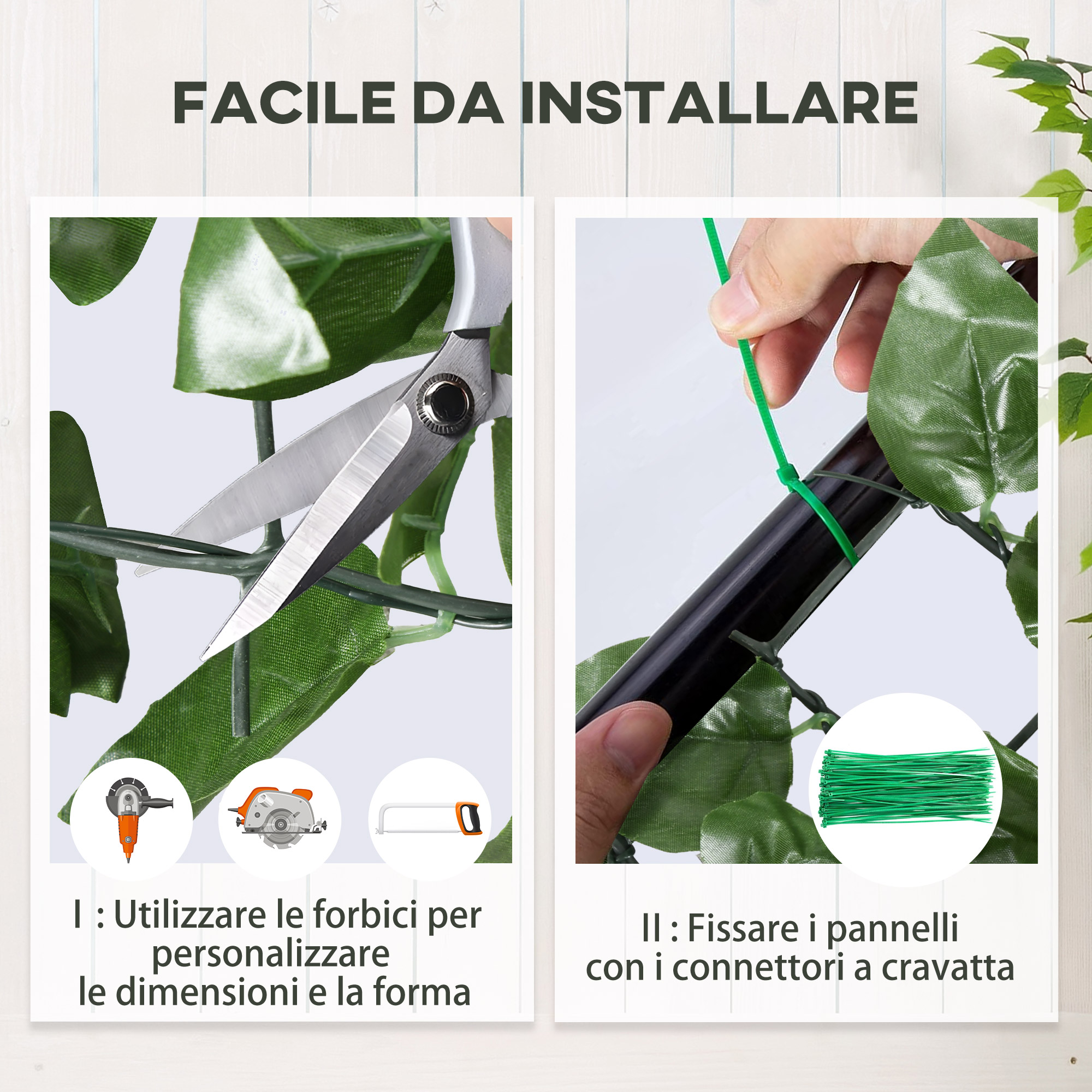 FACILE DA INSTALLARE

I : Utilizzare le forbici per personalizzare le dimensioni e la forma

II : Fissare i pannelli con i connettori a cravatta