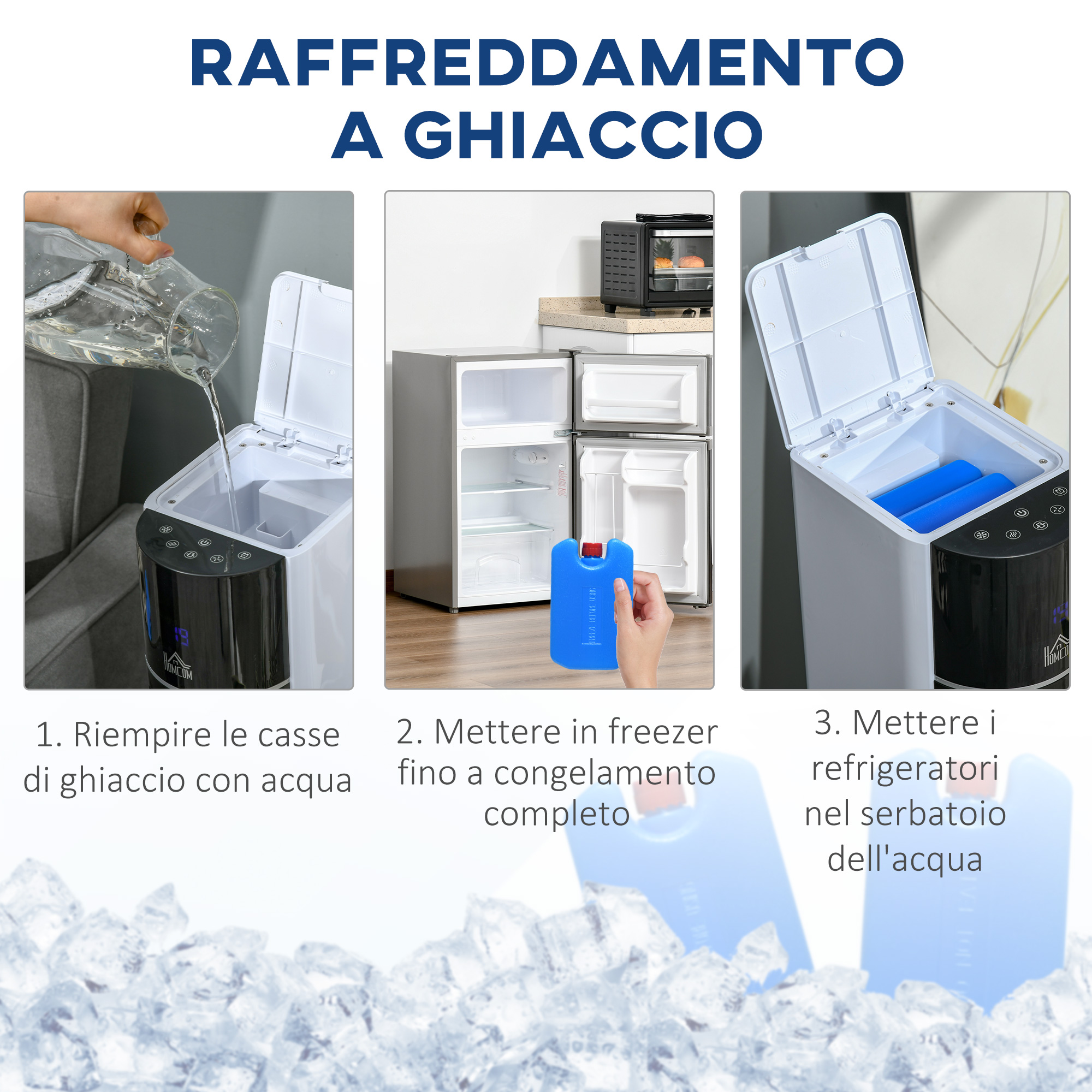 RAFFREDDAMENTO A GHIACCIO

HOMCOM

HOMCOM

1. Riempire le casse di ghiaccio con acqua

2. Mettere in freezer fino a congelamento completo

3. Mettere i refrigeratori nel serbatoio dell'acqua