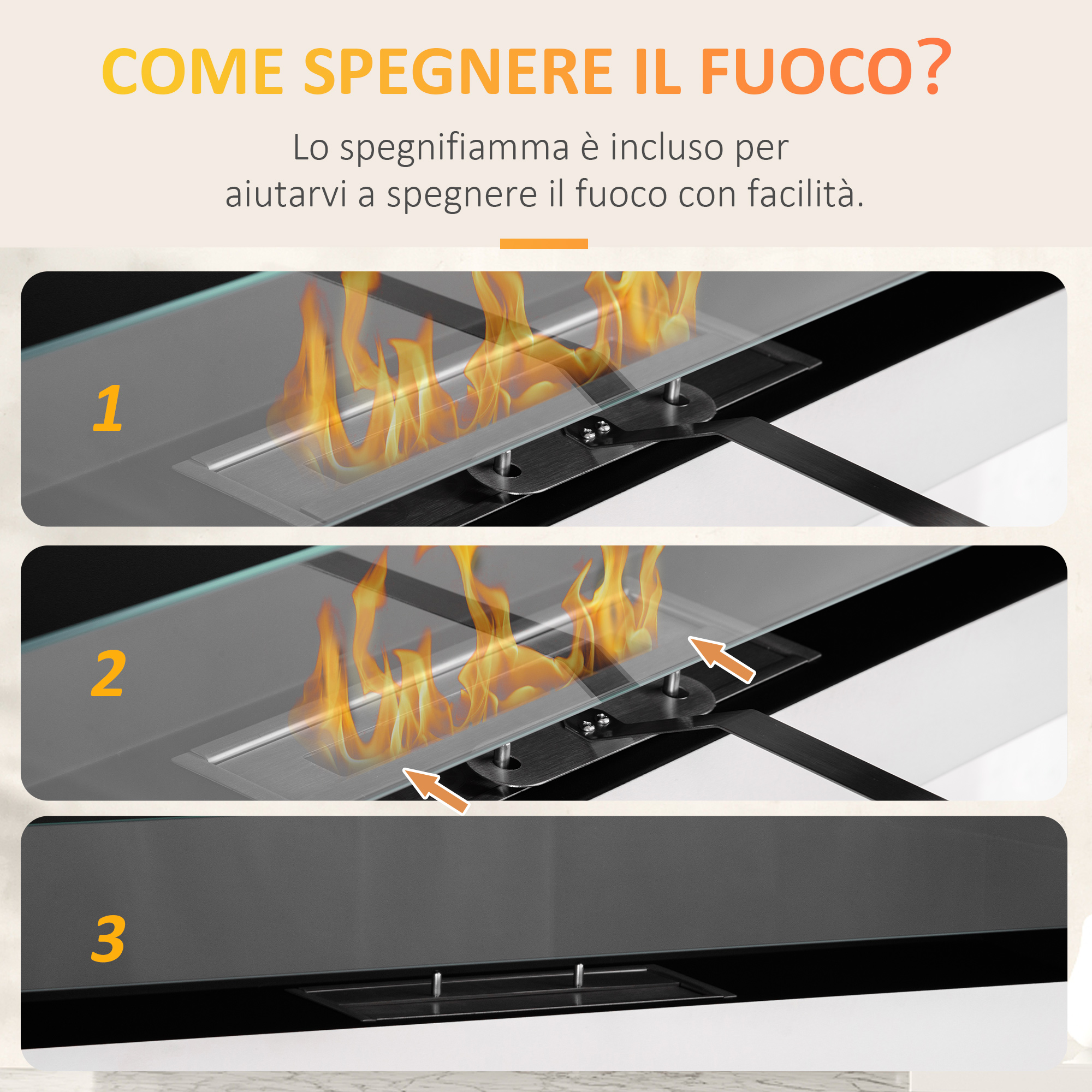 COME SPEGNERE IL FUOCO?

Lo spegnifiamma è incluso per aiutarvi a spegnere il fuoco con facilità.

1

2

3