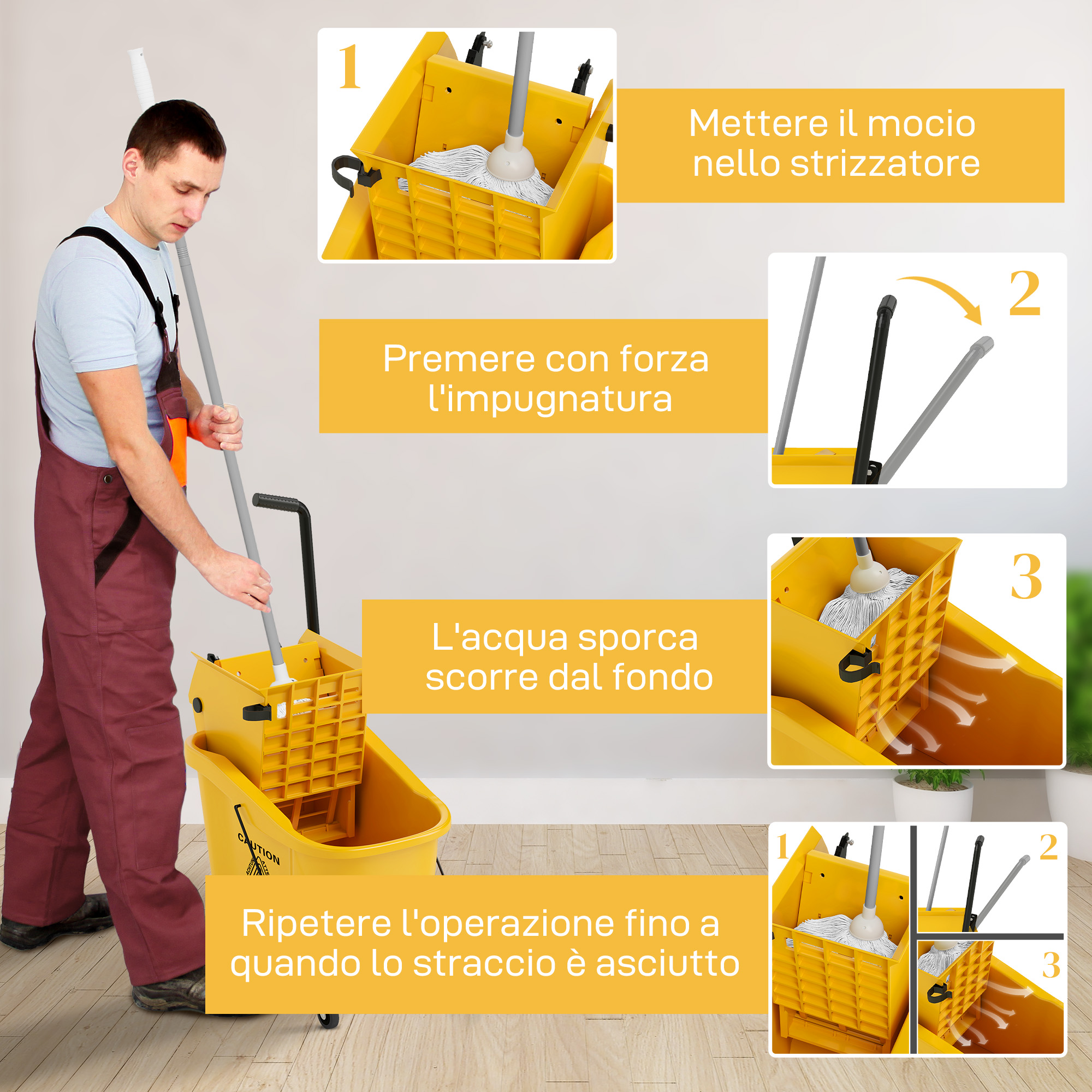 1

Mettere il mocio nello strizzatore

2

Premere con forza l'impugnatura

3

L'acqua sporca scorre dal fondo

CAUTION

Ripetere l'operazione fino a quando lo straccio è asciutto

1

2

3