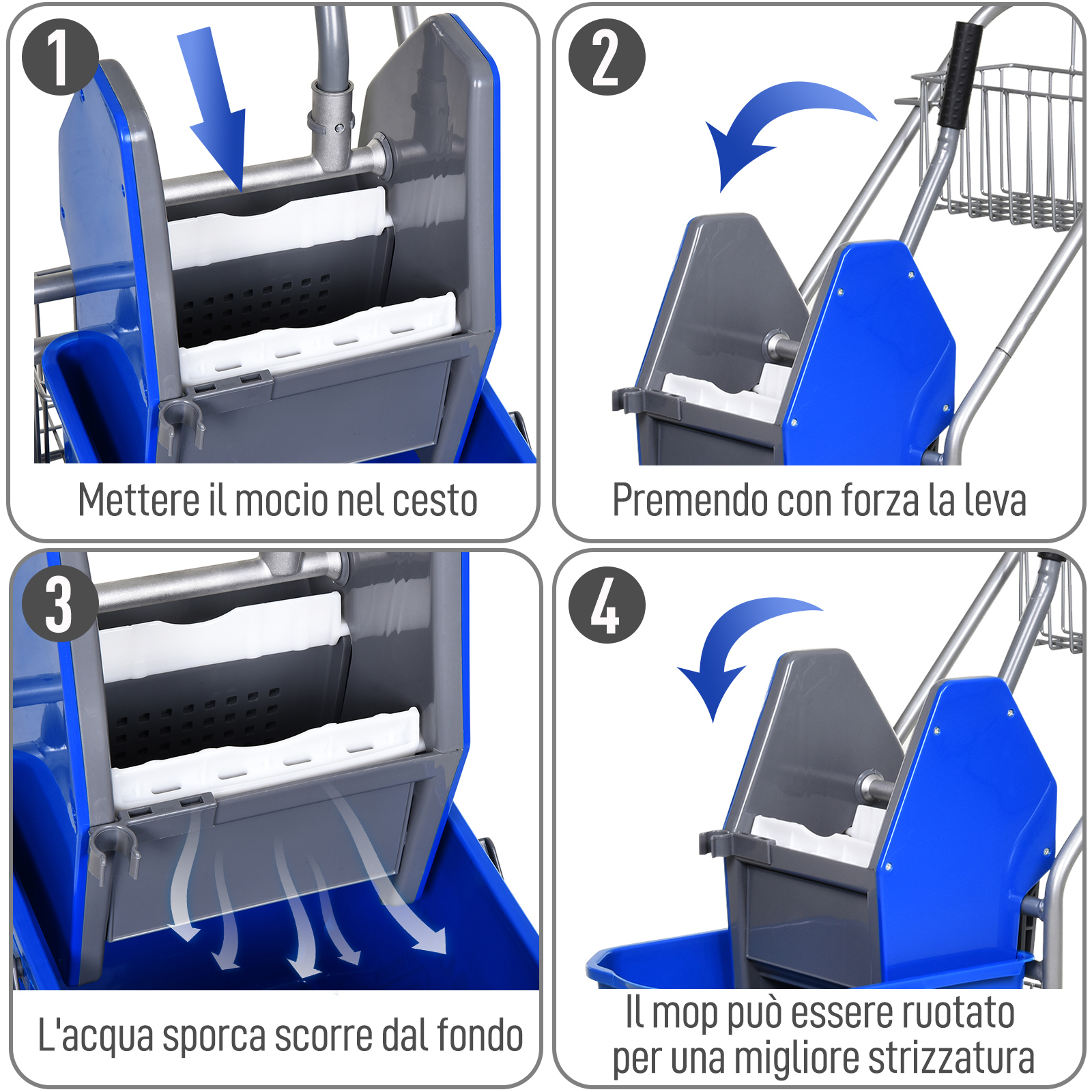 1

Mettere il mocio nel cesto

2

Premendo con forza la leva

3

L'acqua sporca scorre dal fondo

4

Il mop può essere ruotato per una migliore strizzatura