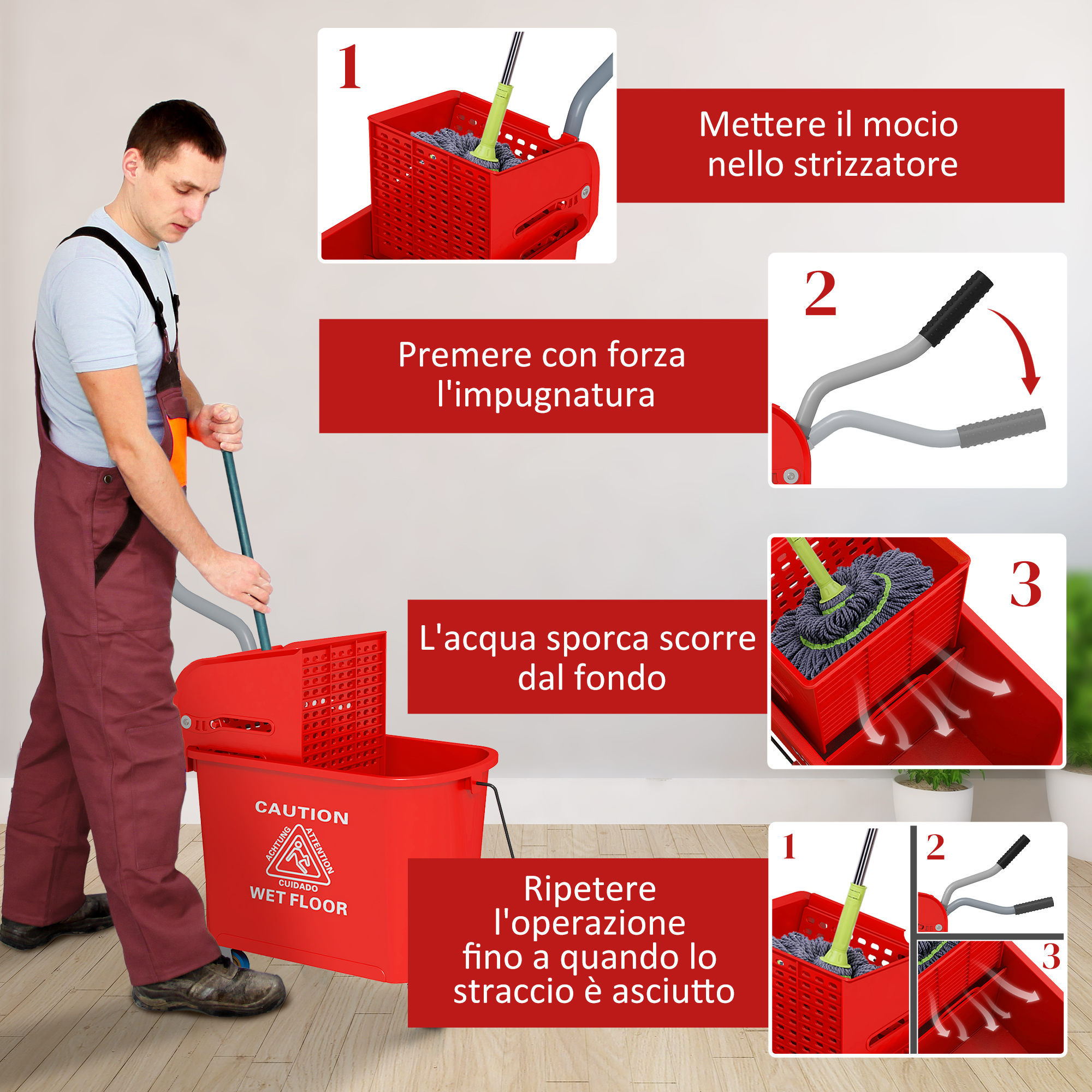 1

Mettere il mocio nello strizzatore

2

Premere con forza l'impugnatura

3

L'acqua sporca scorre dal fondo

CAUTION

ACHTUNG ATTENTION

CUIDADO

WET FLOOR

Ripetere l'operazione fino a quando lo straccio è asciutto

1

2

3