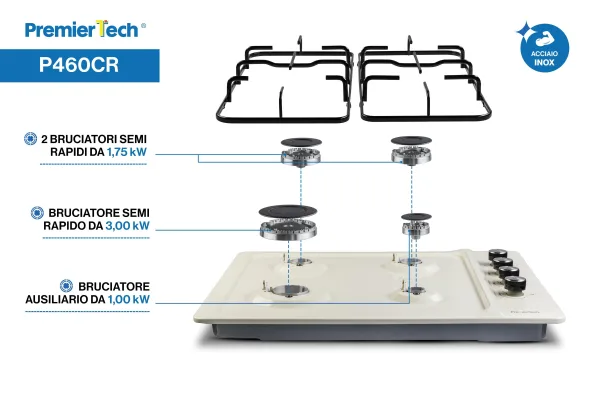 PremierTech®

P460CR

ACCIAIO INOX

2 BRUCIATORI SEMI RAPIDI DA 1,75 kW

BRUCIATORE SEMI RAPIDO DA 3,00 kW

BRUCIATORE AUSILIARIO DA 1,00 kW